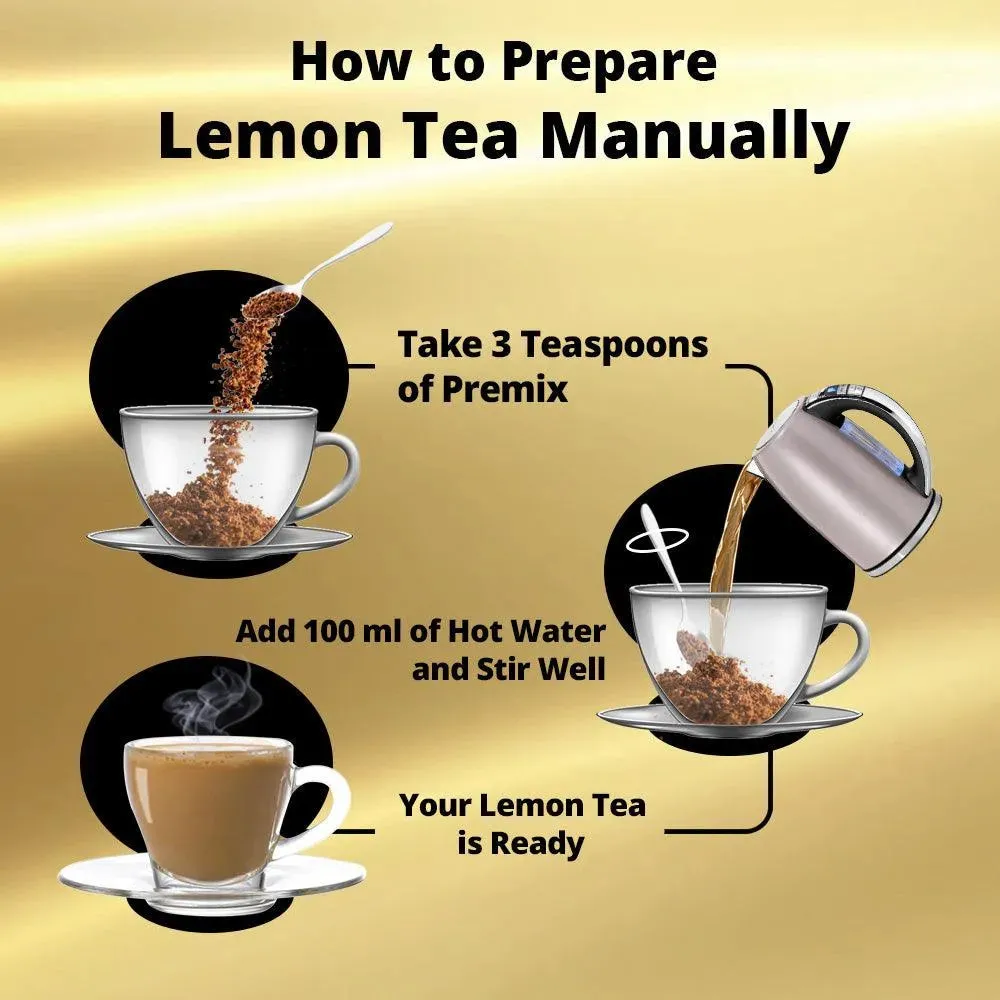 How to Prepare
Lemon Tea Manually

Take 3 Teaspoons of Premix

Add 100 ml of Hot Water and Stir Well

Your Lemon Tea is Ready